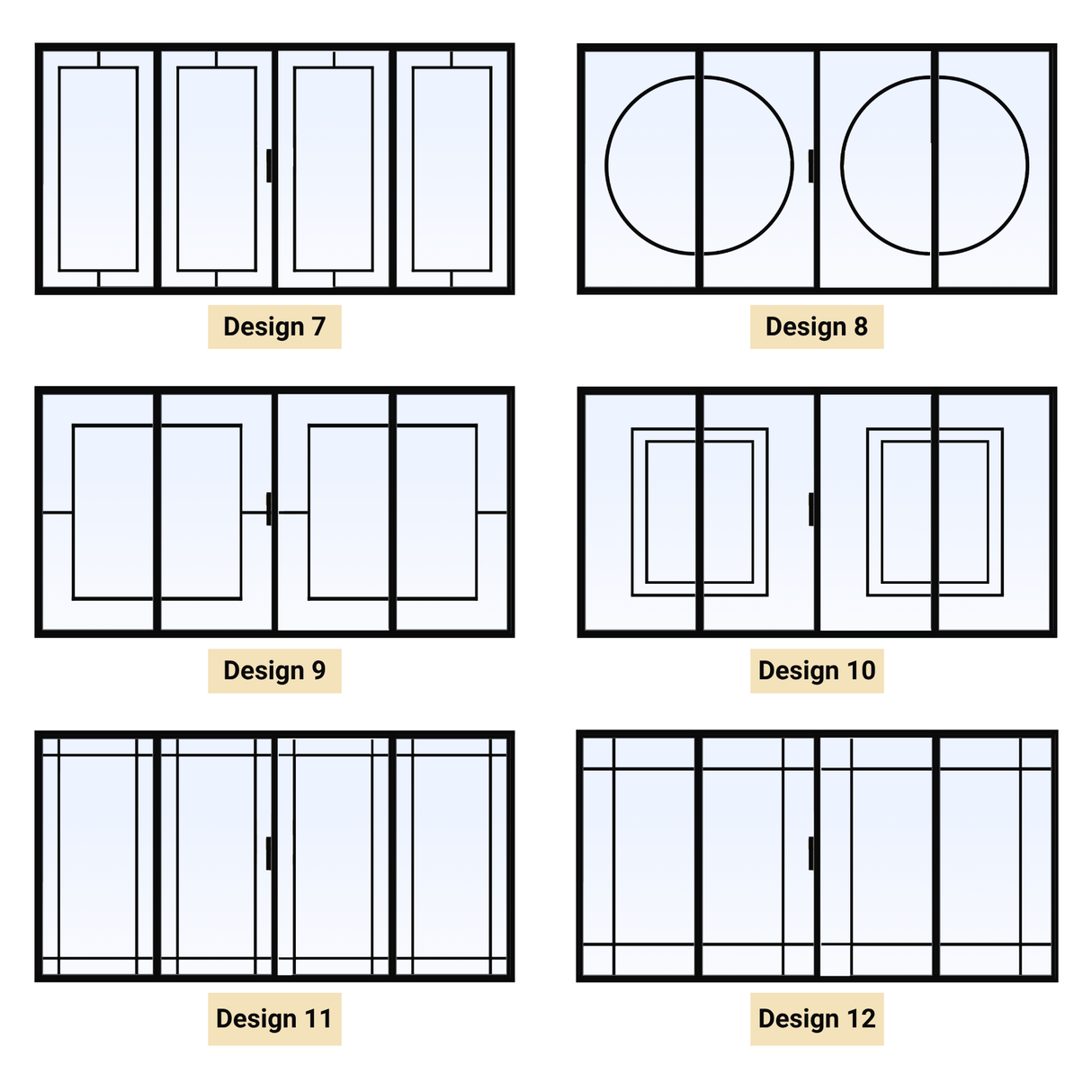 Design 7

Design 8

Design 9

Design 10

Design 11

Design 12