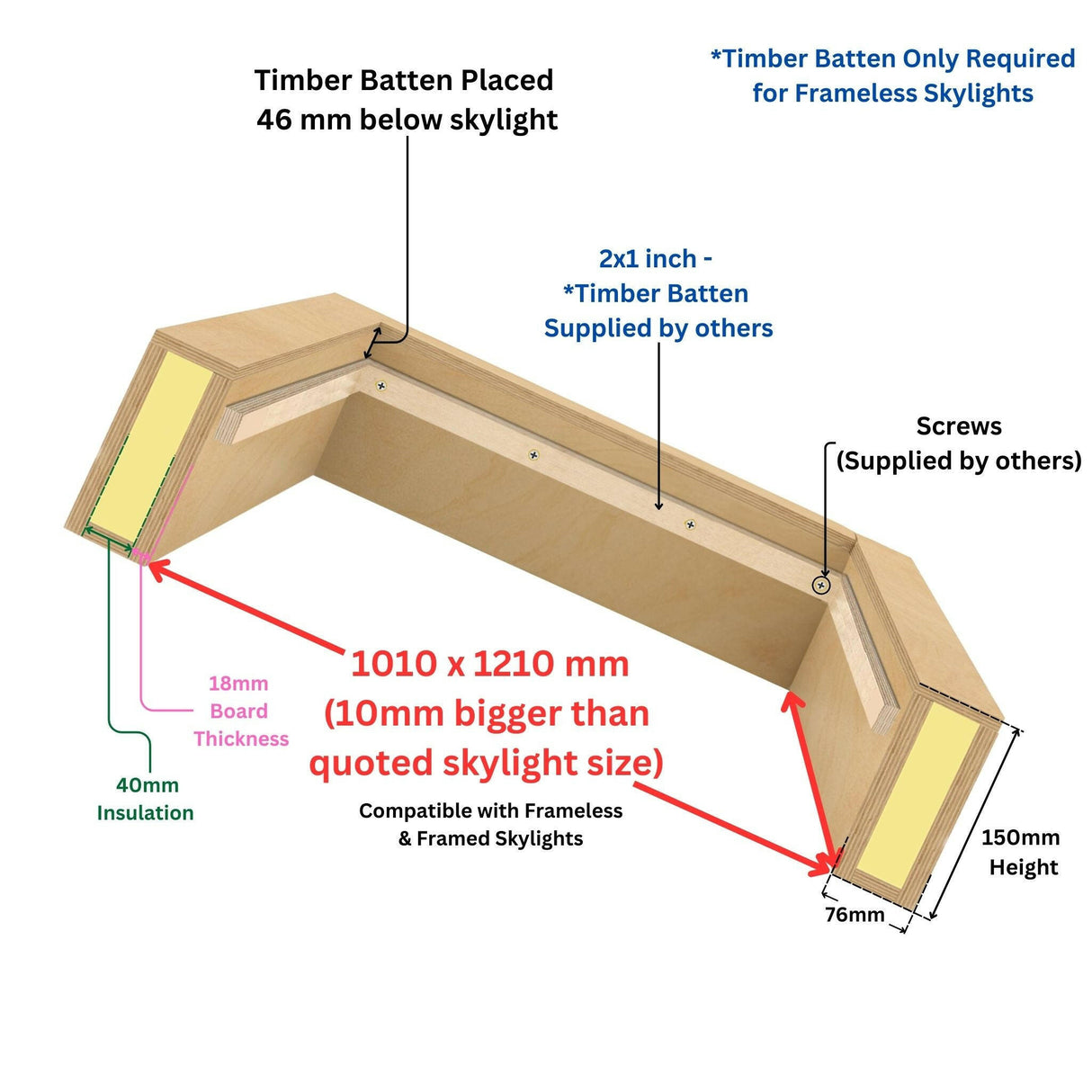 Timber Batten Placed
46 mm below skylight

*Timber Batten Only Required
for Frameless Skylights

2x1 inch -
*Timber Batten
Supplied by others

Screws
(Supplied by others)

18mm
Board
Thickness

40mm
Insulation

1010 x 1210 mm
(10mm bigger than
quoted skylight size)

Compatible with Frameless
& Framed Skylights

150mm
Height

76mm